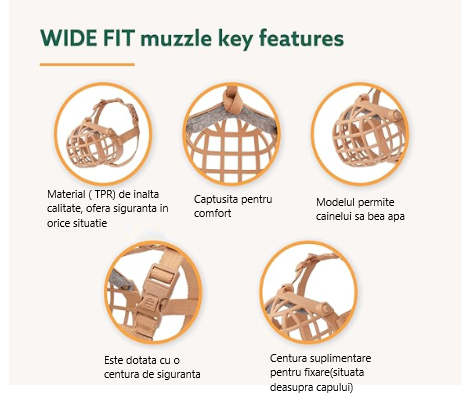 WIDE FIT muzzle key features

Material ( TPR) de inalta calitate, ofera siguranta in orice situatie

Captusita pentru comfort

Modelul permite cainelui sa bea apa

Este dotata cu o centura de siguranta

Centura suplimentare pentru fixare(situata deasupra capului)