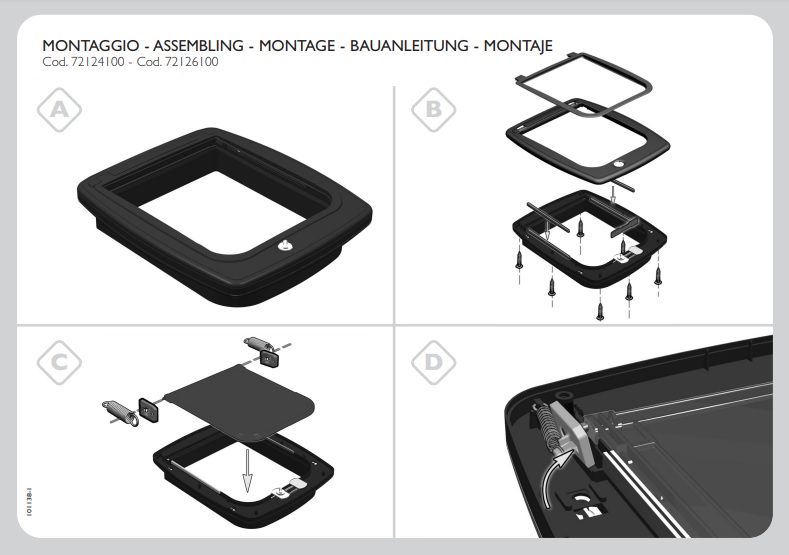 MONTAGGIO - ASSEMBLING - MONTAGE - BAUANLEITUNG - MONTAJE
Cod. 72124100 - Cod. 72126100

A

B

C

D

101138-1