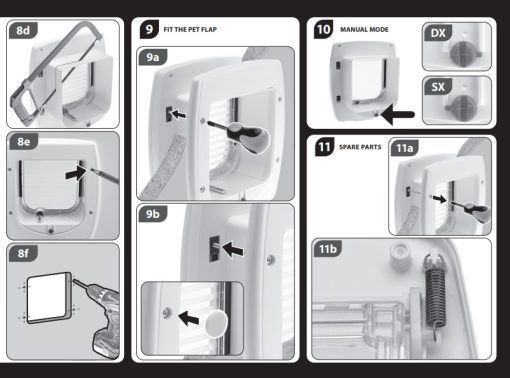 8d

8e

8f

9 FIT THE PET FLAP

9a

9b

10 MANUAL MODE

DX

SX

11 SPARE PARTS

11a

11b