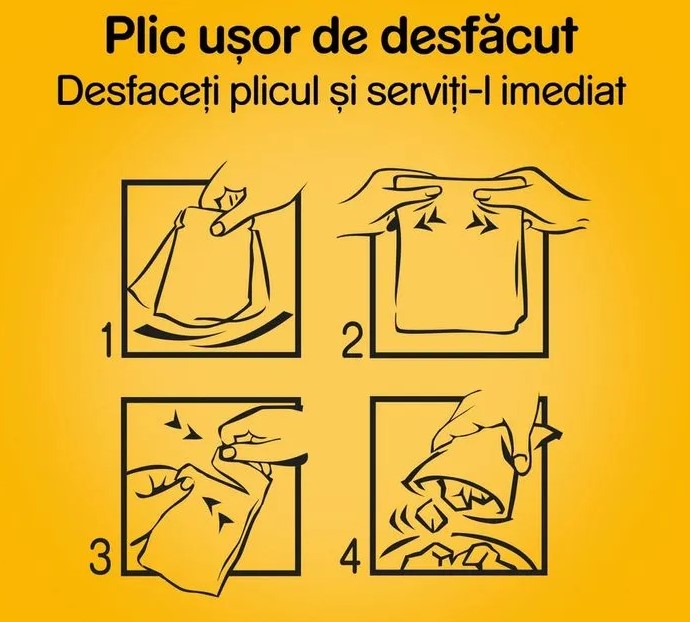 Plic ușor de desfăcut
Desfaceți plicul și serviți-l imediat

1

2

3

4